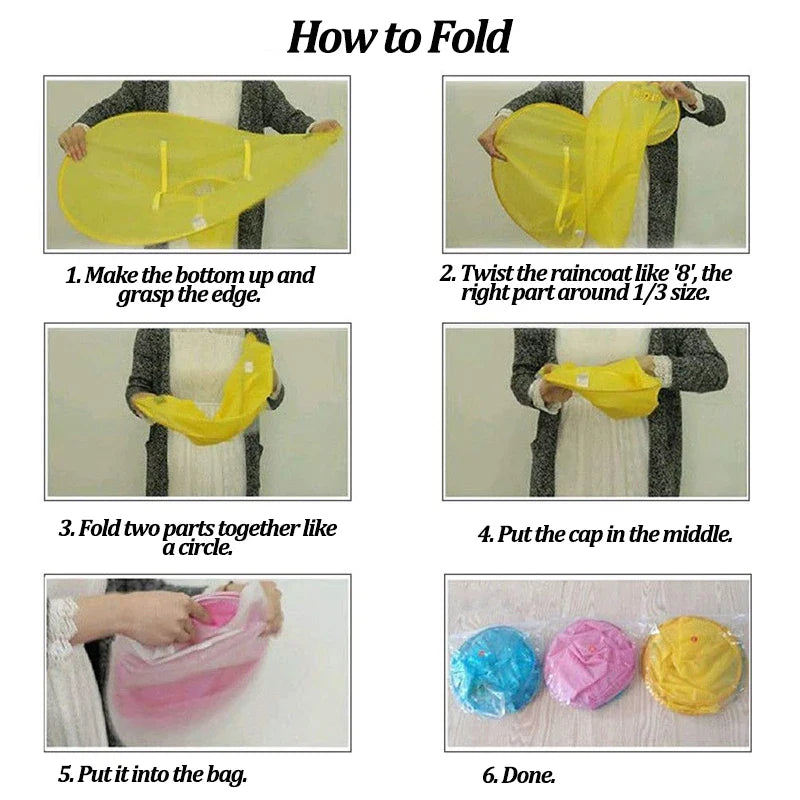 How to Fold

1. Make the bottom up and grasp the edge.

2. Twist the raincoat like '8', the right part around 1/3 size.

3. Fold two parts together like a circle.

4. Put the cap in the middle.

5. Put it into the bag.

6. Done.